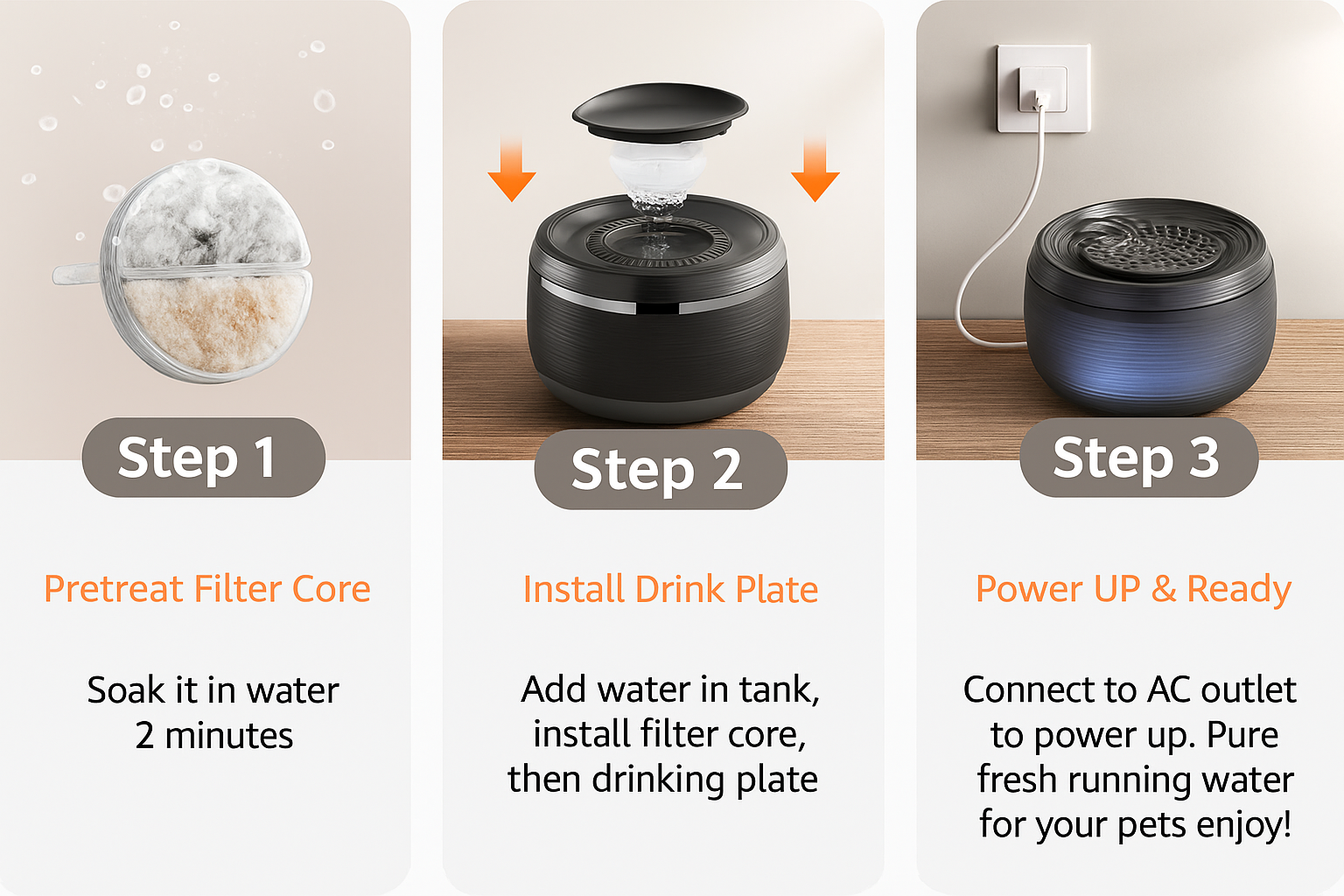 Step 1

Pretreat Filter Core

Soak it in water 2 minutes

Step 2

Install Drink Plate

Add water in tank, install filter core, then drinking plate

Step 3

Power UP & Ready

Connect to AC outlet to power up. Pure fresh running water for your pets enjoy!